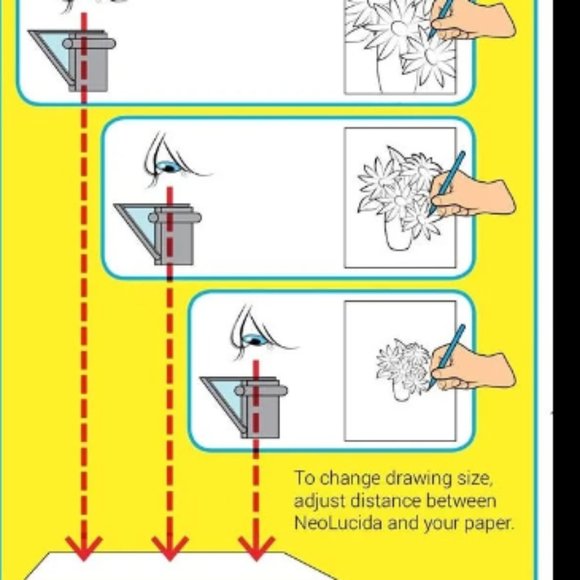 To change drawing size, adjust distance between NeoLucida and your paper.